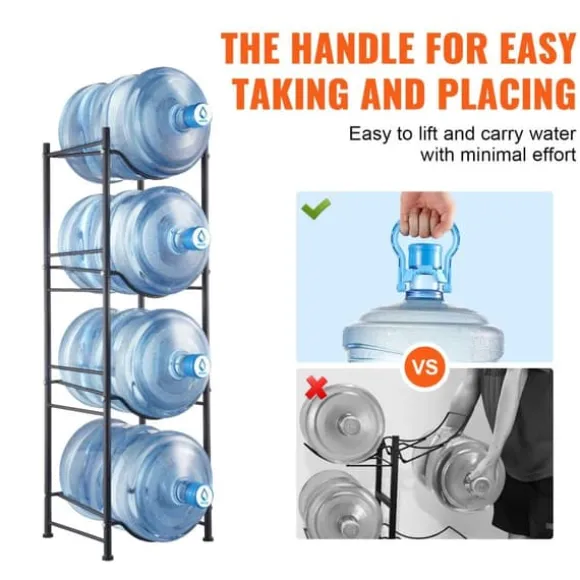 THE HANDLE FOR EASY TAKING AND PLACING

Easy to lift and carry water with minimal effort

VS