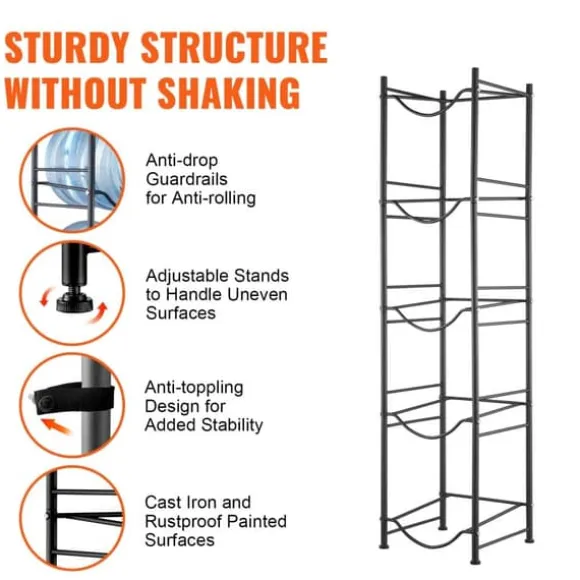 STURDY STRUCTURE WITHOUT SHAKING

Anti-drop Guardrails for Anti-rolling

Adjustable Stands to Handle Uneven Surfaces

Anti-toppling Design for Added Stability

Cast Iron and Rustproof Painted Surfaces