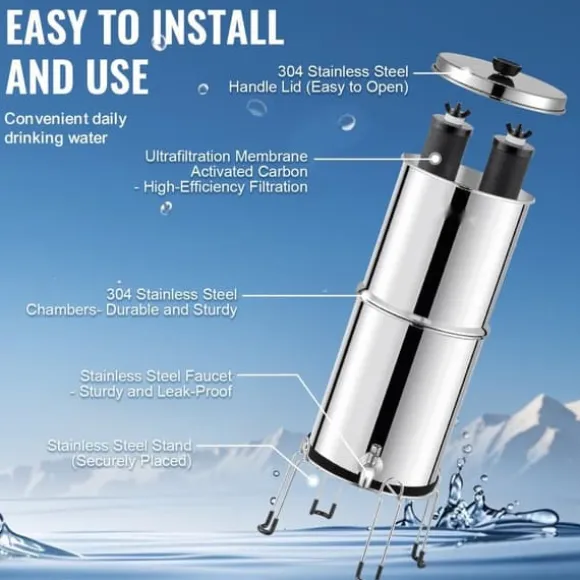 EASY TO INSTALL AND USE

Convenient daily drinking water

304 Stainless Steel Handle Lid (Easy to Open)

Ultrafiltration Membrane Activated Carbon - High-Efficiency Filtration

304 Stainless Steel Chambers- Durable and Sturdy

Stainless Steel Faucet - Sturdy and Leak-Proof

Stainless Steel Stand (Securely Placed)