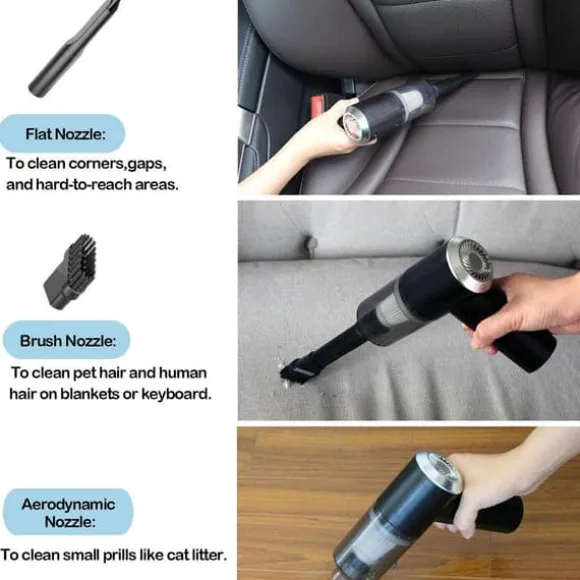 Flat Nozzle:

To clean corners,gaps, and hard-to-reach areas.

Brush Nozzle:

To clean pet hair and human hair on blankets or keyboard.

Aerodynamic Nozzle:

To clean small prills like cat litter.