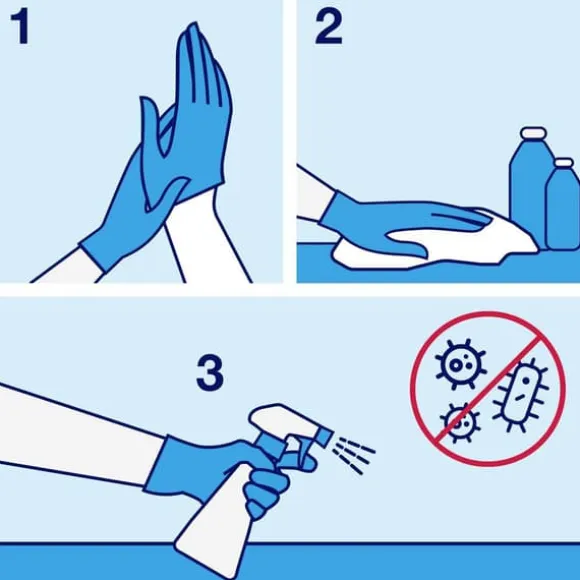 1

2

3