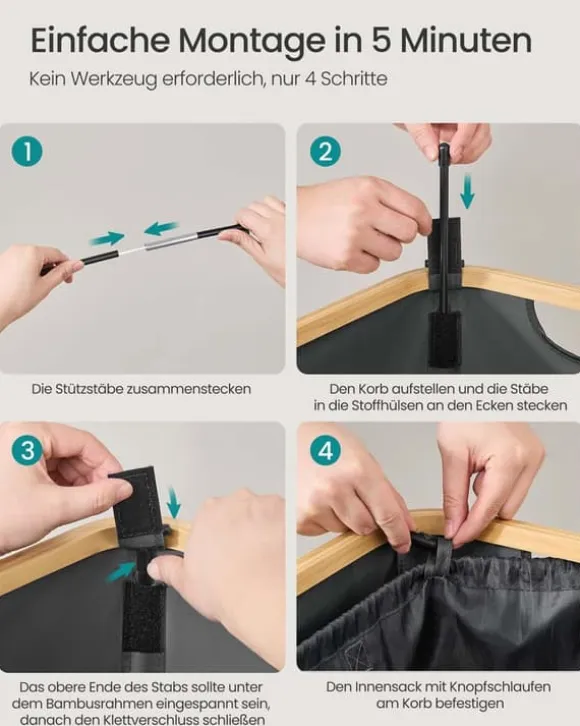 Einfache Montage in 5 Minuten

Kein Werkzeug erforderlich, nur 4 Schritte

1

Die Stützstäbe zusammenstecken

2

Den Korb aufstellen und die Stäbe in die Stoffhülsen an den Ecken stecken

3

Das obere Ende des Stabs sollte unter dem Bambusrahmen eingespannt sein, danach den Klettverschluss schließen

4

Den Innensack mit Knopfschlaufen am Korb befestigen