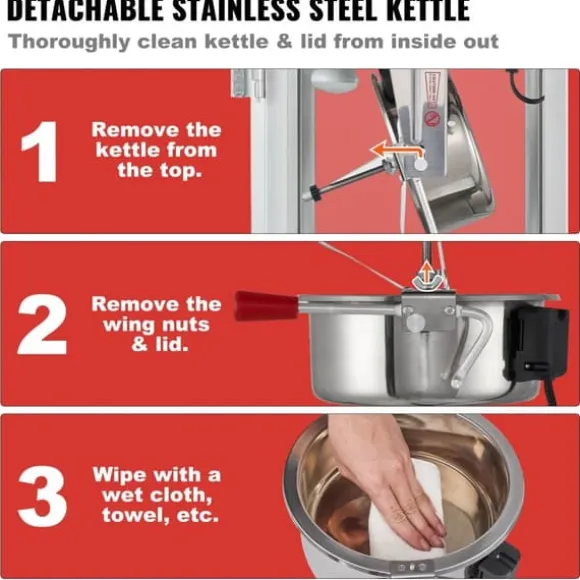 DETACHABLE STAINLESS STEEL KETTLE
Thoroughly clean kettle & lid from inside out

1 Remove the kettle from the top.

2 Remove the wing nuts & lid.

3 Wipe with a wet cloth, towel, etc.