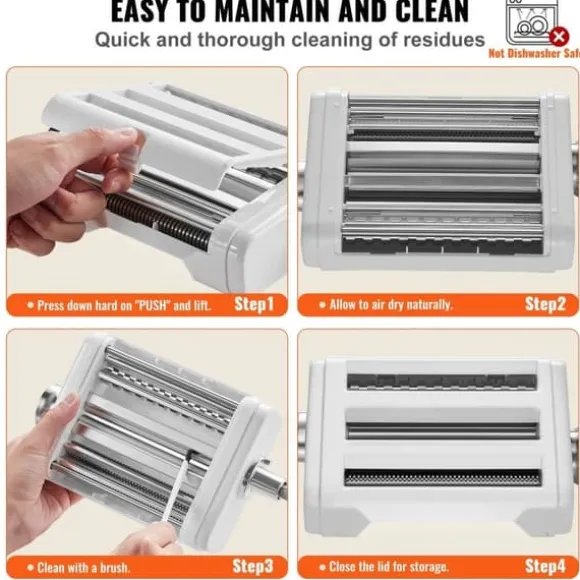 EASY TO MAINTAIN AND CLEAN

Quick and thorough cleaning of residues

Not Dishwasher Saf

• Press down hard on "PUSH" and lift. Step1

• Allow to air dry naturally. Step2

• Clean with a brush. Step3

• Close the lid for storage. Step4