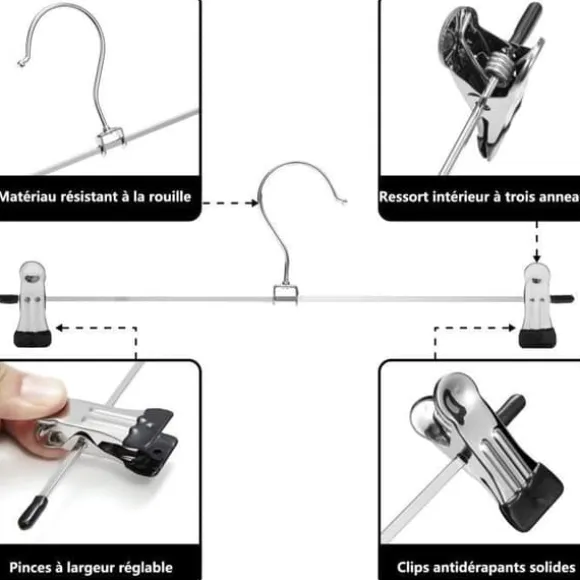 Matériau résistant à la rouille

Ressort intérieur à trois annea

Pinces à largeur réglable

Clips antidérapants solides