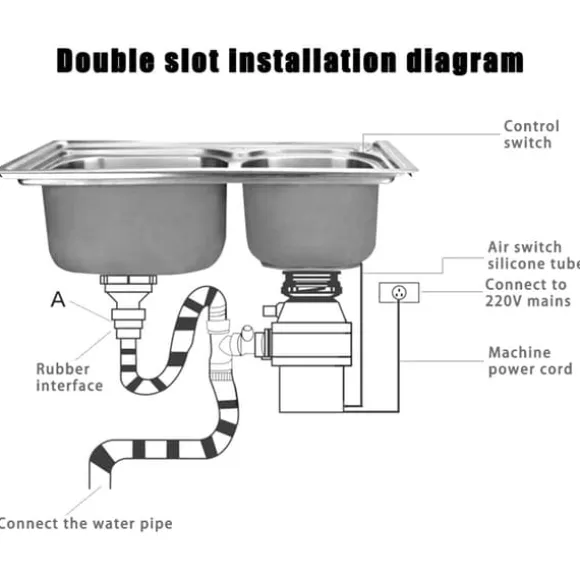 Double slot installation diagram

Control switch

Air switch silicone tube

Connect to 220V mains

Machine power cord

A

Rubber interface

Connect the water pipe