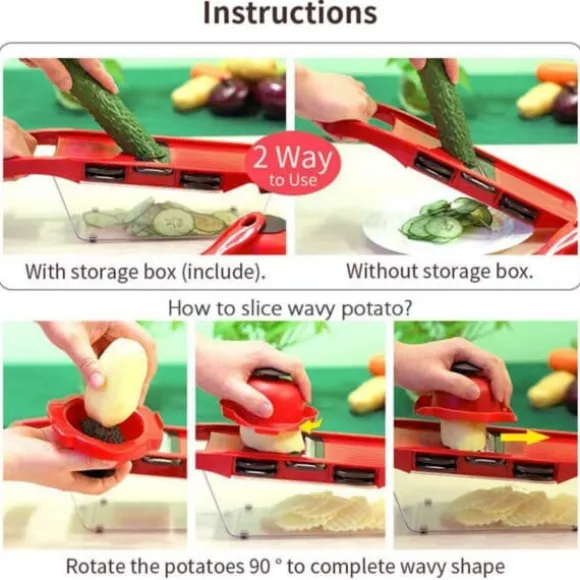 Instructions

2 Way to Use

With storage box (include).

Without storage box.

How to slice wavy potato?

Rotate the potatoes 90 ° to complete wavy shape