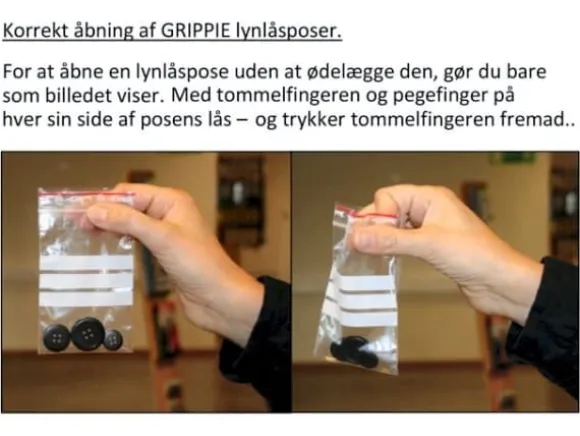 Korrekt åbning af GRIPPIE lynlåsposer.

For at åbne en lynlåspose uden at ødelægge den, gør du bare som billedet viser. Med tommelfingeren og pegefinger på hver sin side af posens lås – og trykker tommelfingeren fremad..