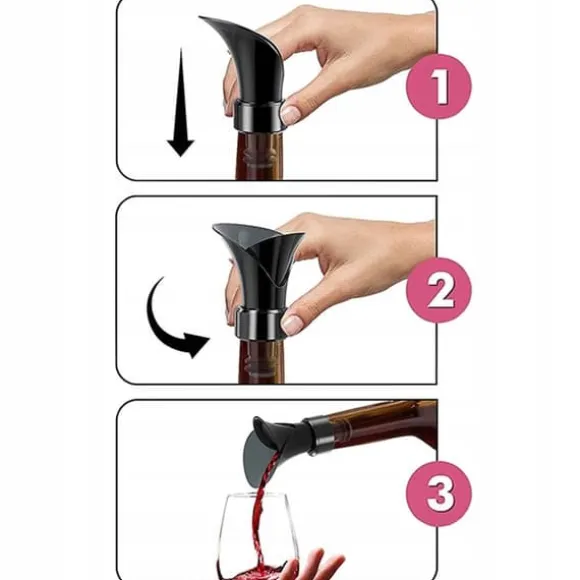 1

2

3