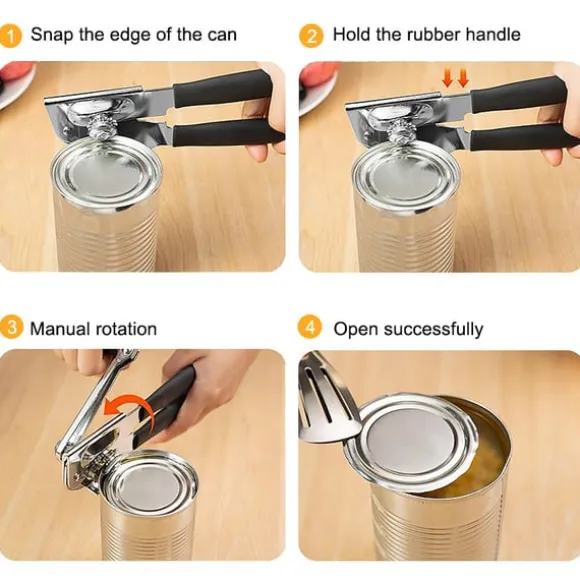 1 Snap the edge of the can

2 Hold the rubber handle

3 Manual rotation

4 Open successfully