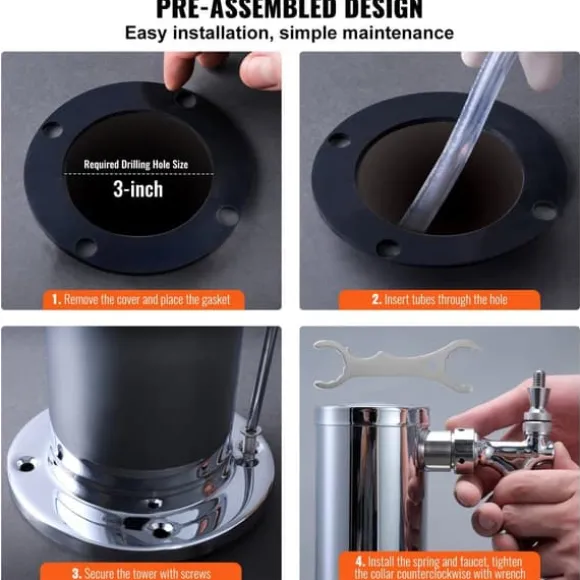 PRE-ASSEMBLED DESIGN

Easy installation, simple maintenance

Required Drilling Hole Size

3-inch

1. Remove the cover and place the gasket

2. Insert tubes through the hole

3. Secure the tower with screws

4. Install the spring and faucet, tighten the collar counterclockwise with wrench