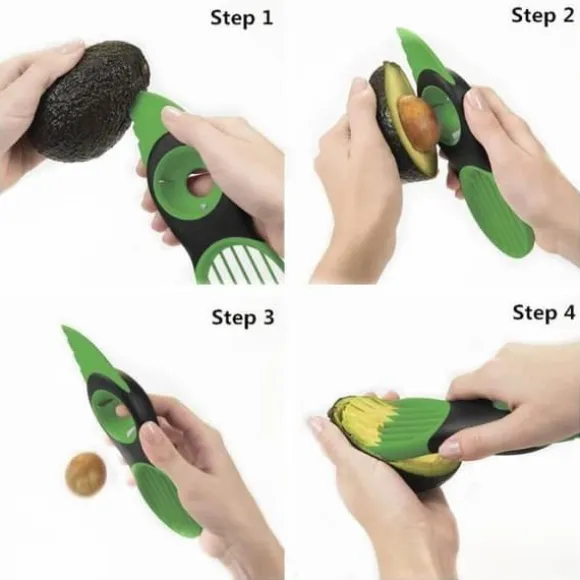 Step 1

Step 2

Step 3

Step 4