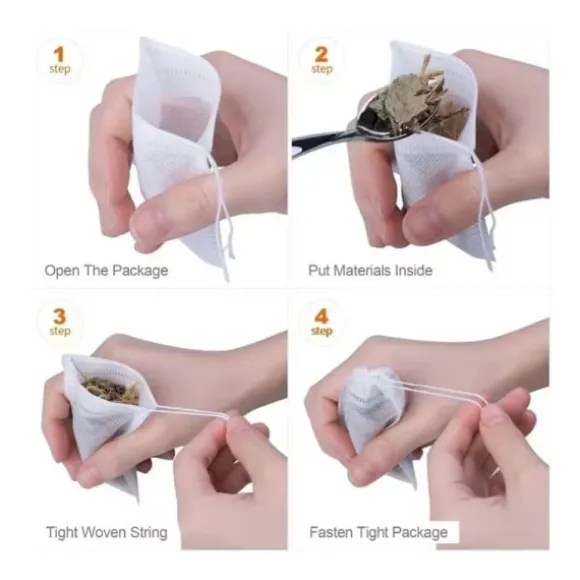 1 step

Open The Package

2 step

Put Materials Inside

3 step

Tight Woven String

4 step

Fasten Tight Package