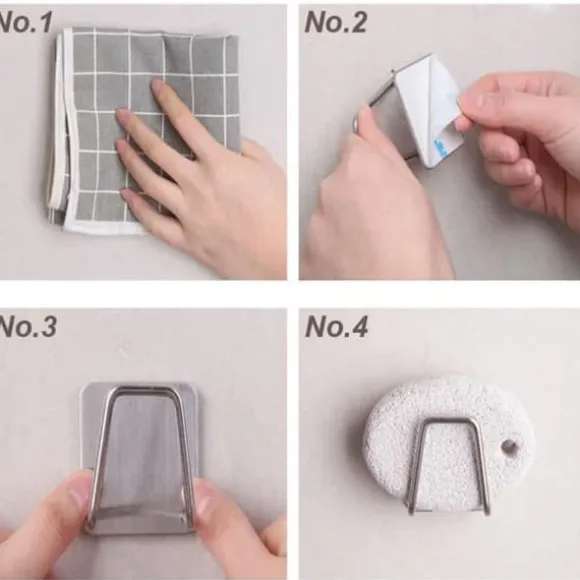 No.1

No.2

No.3

No.4