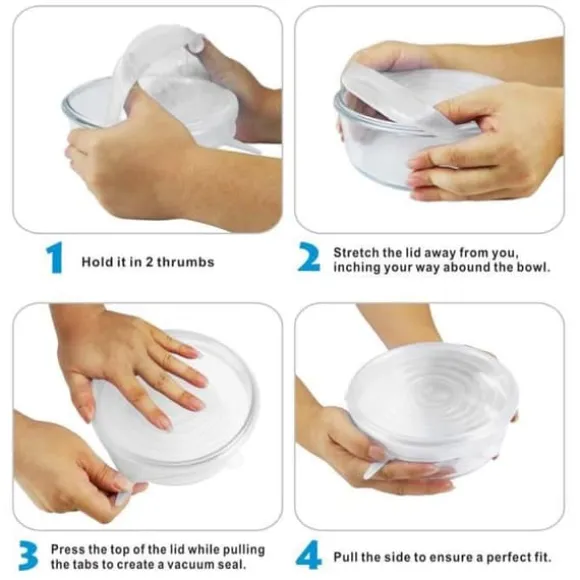 1 Hold it in 2 thrumbs

2 Stretch the lid away from you, inching your way abound the bowl.

3 Press the top of the lid while pulling the tabs to create a vacuum seal.

4 Pull the side to ensure a perfect fit.