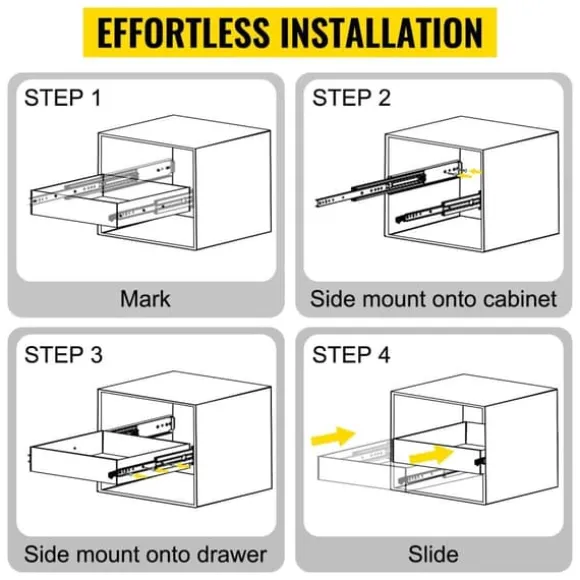 EFFORTLESS INSTALLATION

STEP 1

Mark

STEP 2

Side mount onto cabinet

STEP 3

Side mount onto drawer

STEP 4

Slide