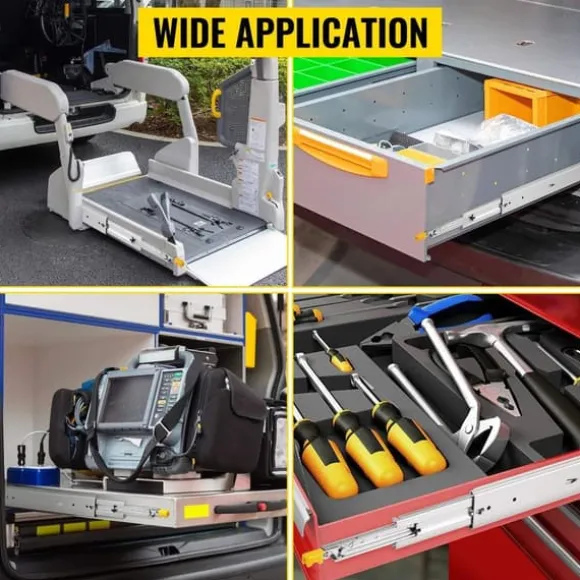 WIDE APPLICATION