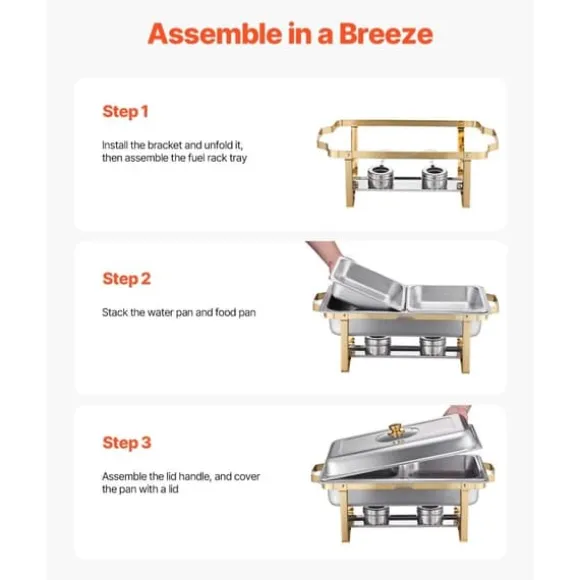 Assemble in a Breeze

Step 1

Install the bracket and unfold it, then assemble the fuel rack tray

Step 2

Stack the water pan and food pan

Step 3

Assemble the lid handle, and cover the pan with a lid