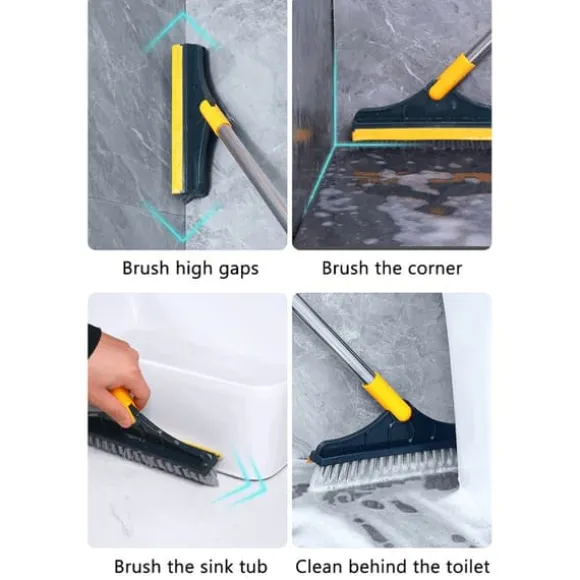 Brush high gaps

Brush the corner

Brush the sink tub

Clean behind the toilet